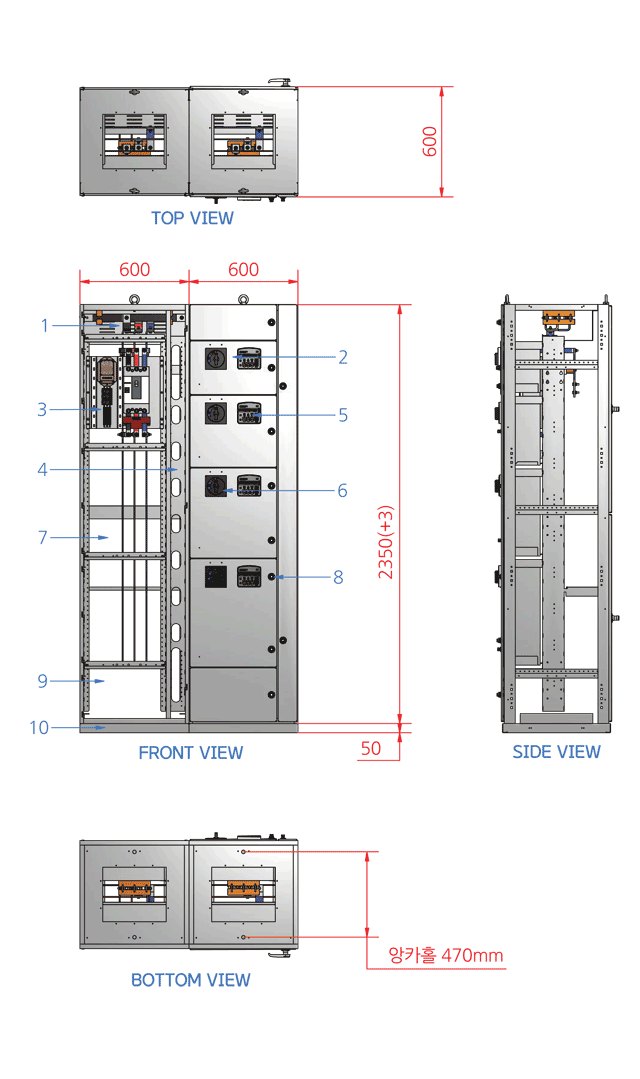 600

TOP VIEW

600
600

1
2
3
5
4
6
7
8
9
10

2350(+3)

50

FRONT VIEW

SIDE VIEW

앙카홀 470mm

BOTTOM VIEW