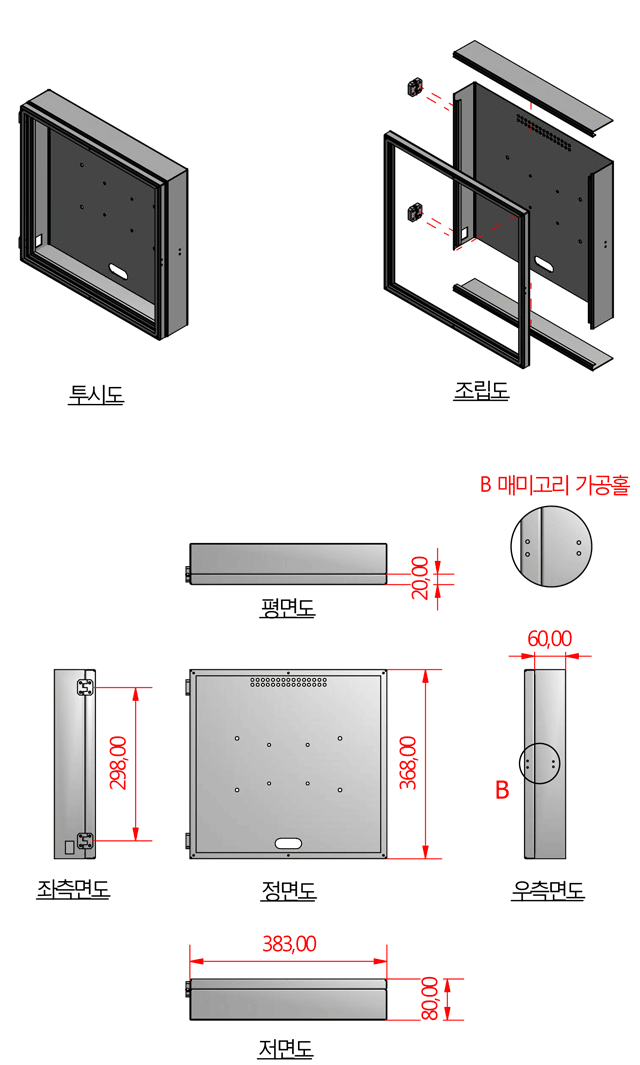 투시도

조립도

B 매미고리 가공홀

20,00

평면도

60,00

298,00

368,00

B

좌측면도

정면도

우측면도

383,00

80,00

저면도